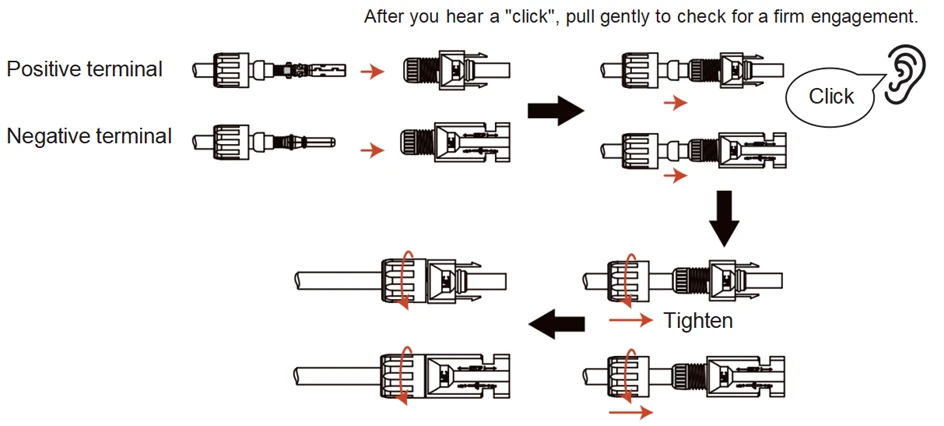 After you hear a "click", pull gently to check for a firm engagement.

Positive terminal

Negative terminal

Click

Tighten