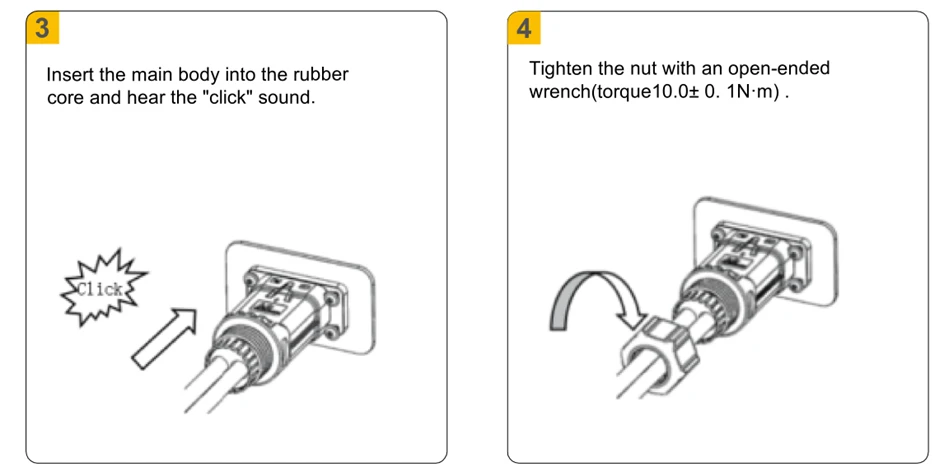 3

Insert the main body into the rubber core and hear the "click" sound.

Click

4

Tighten the nut with an open-ended wrench(torque10.0± 0. 1N·m) .