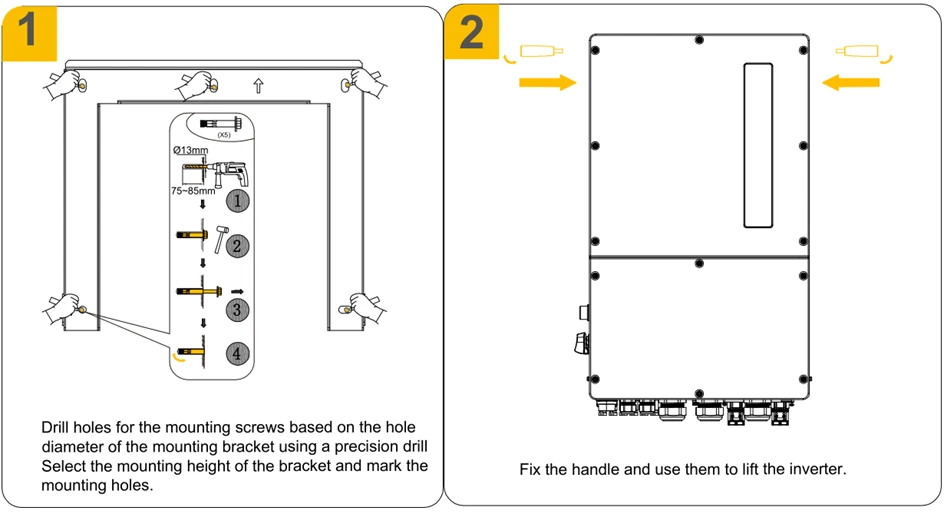 1

(X5)

Ø13mm

75~85mm

1

2

3

4

Drill holes for the mounting screws based on the hole diameter of the mounting bracket using a precision drill Select the mounting height of the bracket and mark the mounting holes.

2

Fix the handle and use them to lift the inverter.