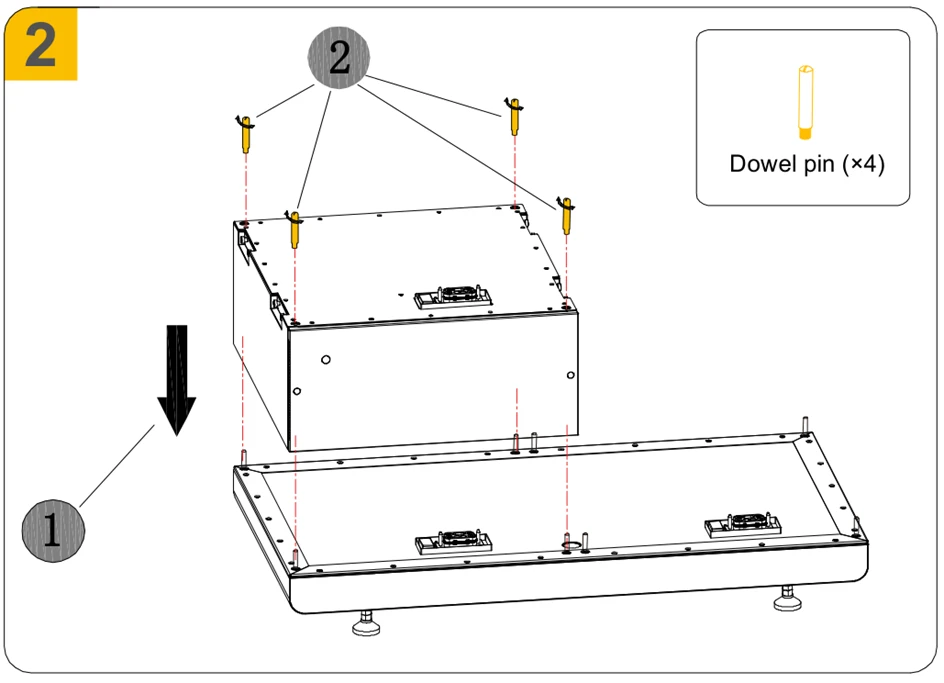 2

2

Dowel pin (×4)

1